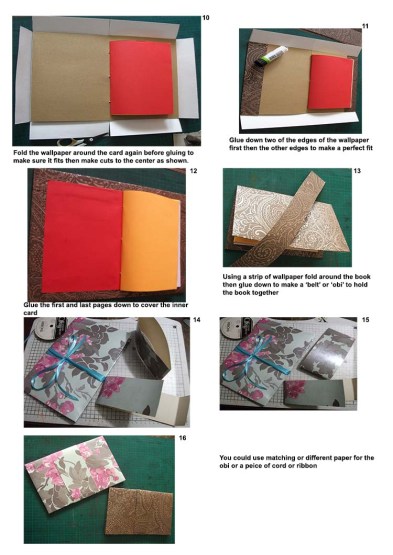 10

Fold the wallpaper around the card again before gluing to make sure it fits then make cuts to the center as shown.

11

Glue down two of the edges of the wallpaper first then the other edges to make a perfect fit

12

Glue the first and last pages down to cover the inner card

13

Using a strip of wallpaper fold around the book then glue down to make a 'belt' or 'obi' to hold the book together

14

15

16

You could use matching or different paper for the obi or a peice of cord or ribbon